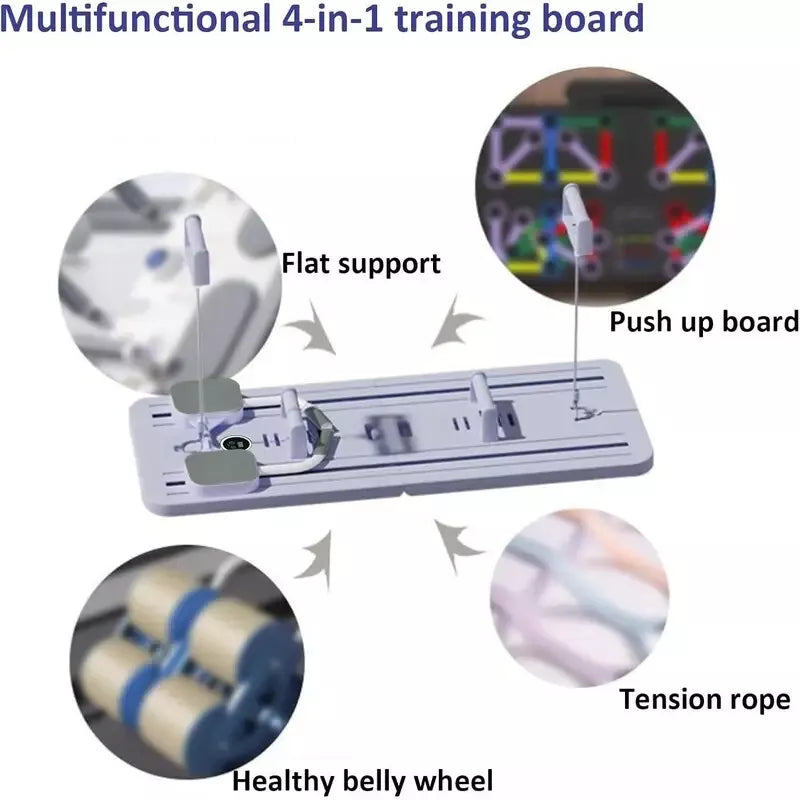 Multifunctional 4-in-1 training board

Flat support

Push up board

Tension rope

Healthy belly wheel